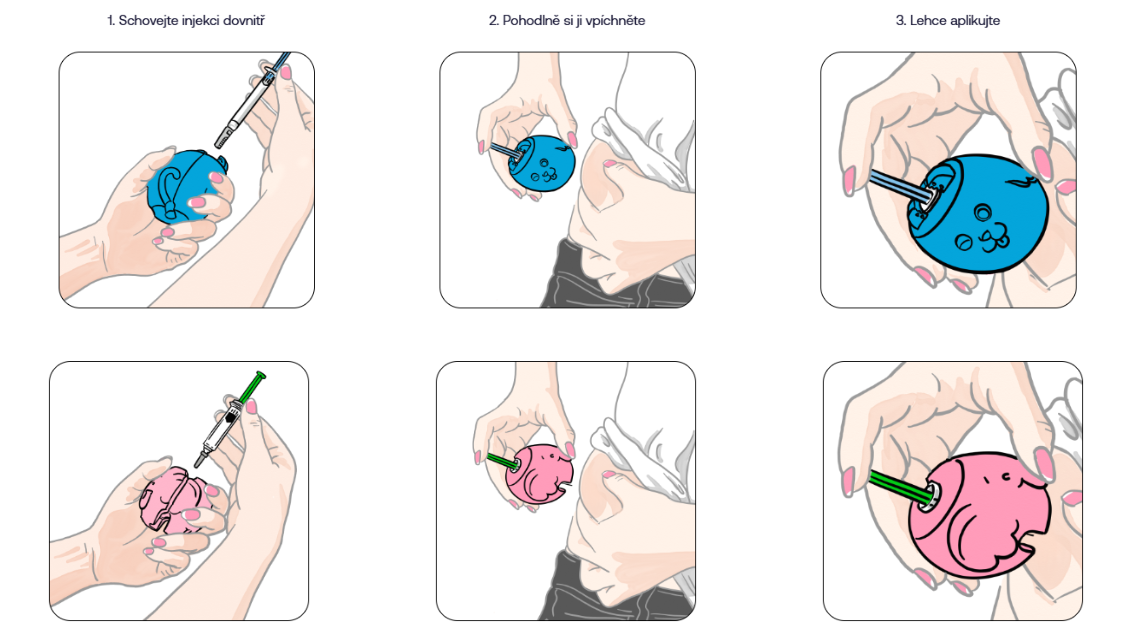 1. Schovejte injekci dovnitř

2. Pohodlně si ji vpíchněte

3. Lehce aplikujte